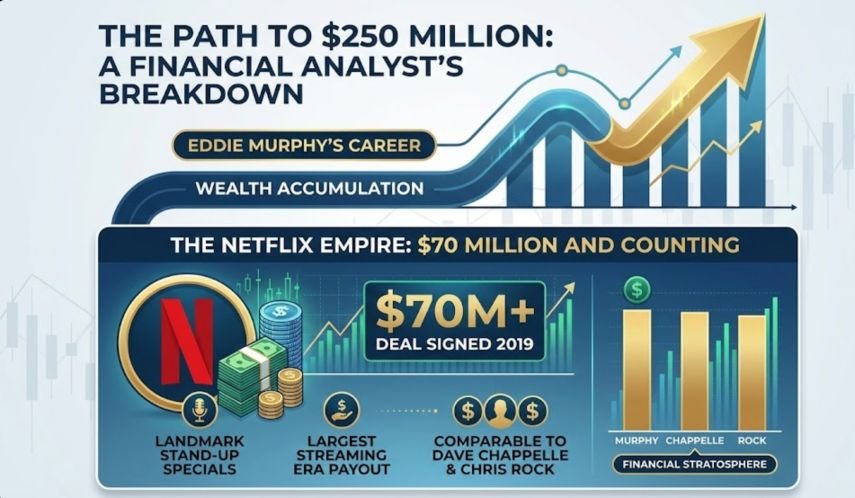 THE PATH TO $250 MILLION: A FINANCIAL ANALYST'S BREAKDOWN

EDDIE MURPHY'S CAREER

WEALTH ACCUMULATION

THE NETFLIX EMPIRE: $70 MILLION AND COUNTING

N

$70M+
DEAL SIGNED 2019

LANDMARK STAND-UP SPECIALS

LARGEST STREAMING ERA PAYOUT

COMPARABLE TO DAVE CHAPPELLE & CHRIS ROCK

MURPHY CHAPPELLE ROCK

FINANCIAL STRATOSPHERE